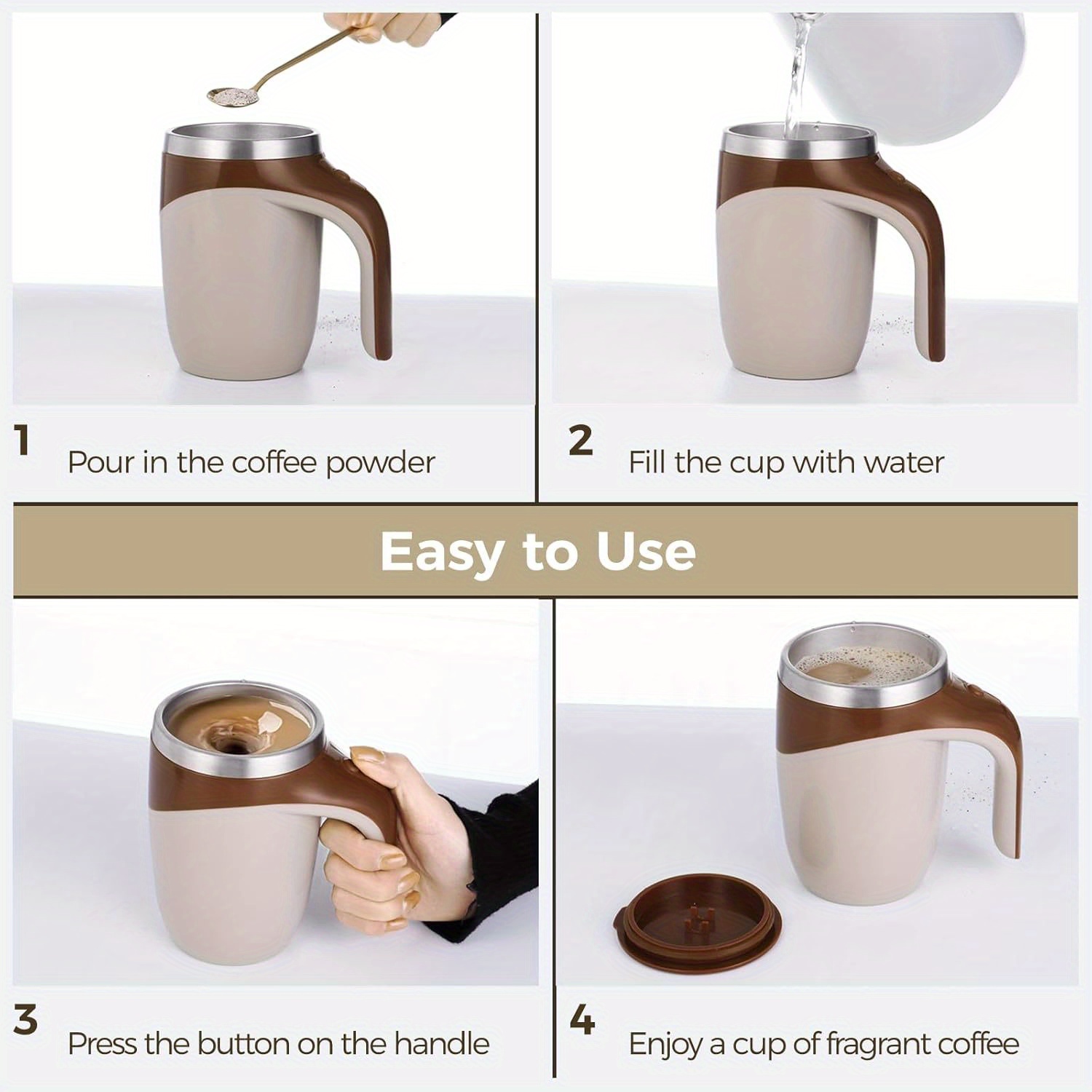 1
Pour in the coffee powder

2
Fill the cup with water

Easy to Use

3
Press the button on the handle

4
Enjoy a cup of fragrant coffee