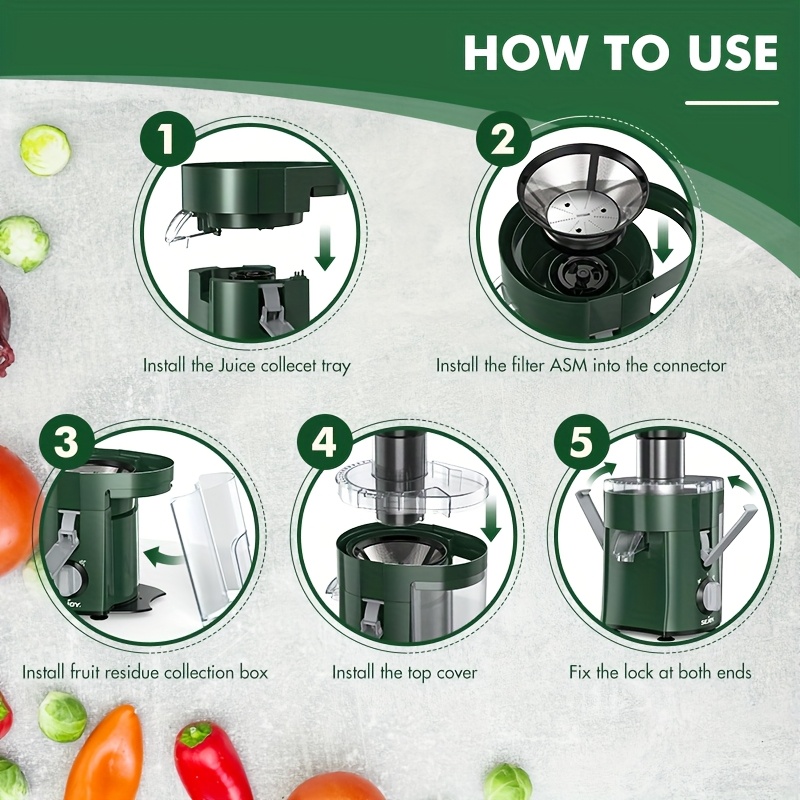 HOW TO USE

1

Install the Juice collecet tray

2

Install the filter ASM into the connector

3

Install fruit residue collection box

4

Install the top cover

5

Fix the lock at both ends